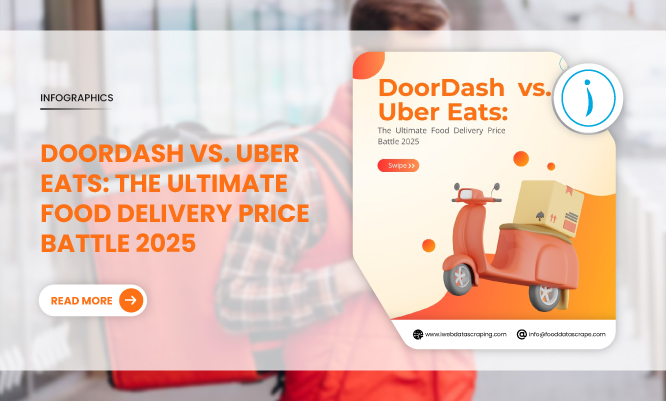 INFOGRAPHICS

DOORDASH VS. UBER EATS: THE ULTIMATE FOOD DELIVERY PRICE BATTLE 2025

READ MORE

DoorDash vs. Uber Eats:

The Ultimate Food Delivery Price Battle 2025

Swipe >>

www.iwebdatascraping.com

info@fooddatascrape.com